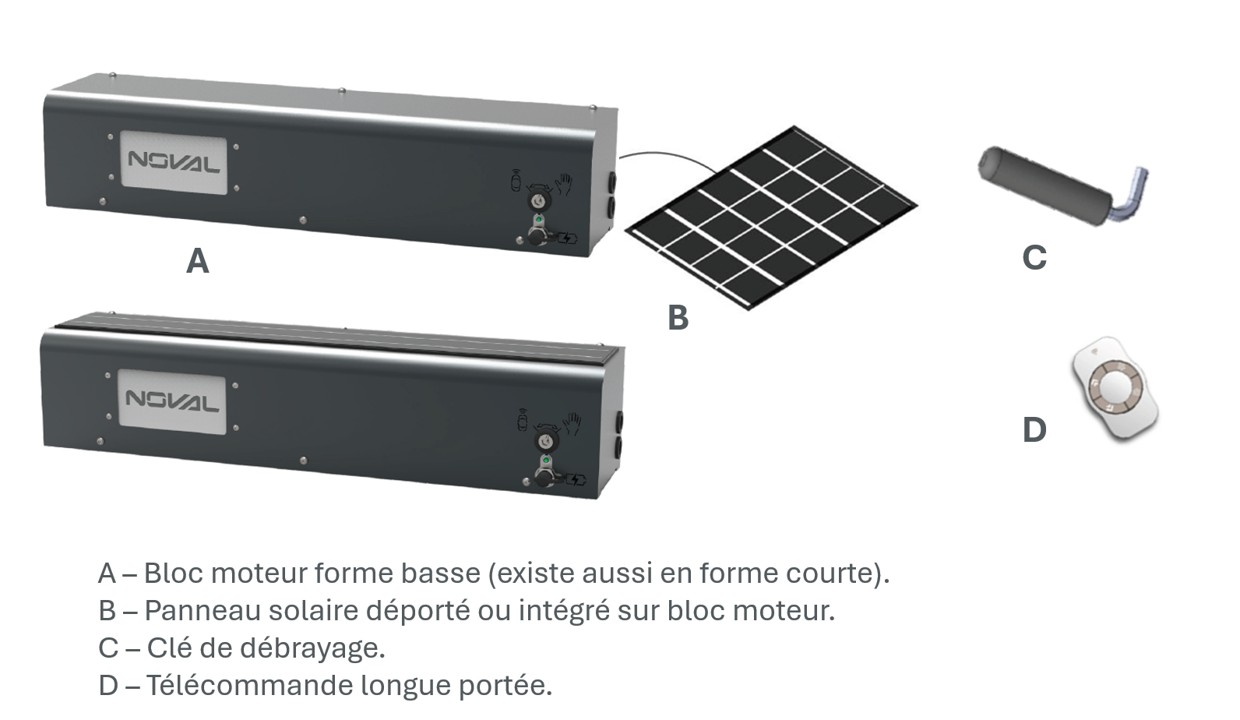 NOVAL

A

B

C

NOVAL

D

A – Bloc moteur forme basse (existe aussi en forme courte).
B – Panneau solaire déporté ou intégré sur bloc moteur.
C – Clé de débrayage.
D – Télécommande longue portée.