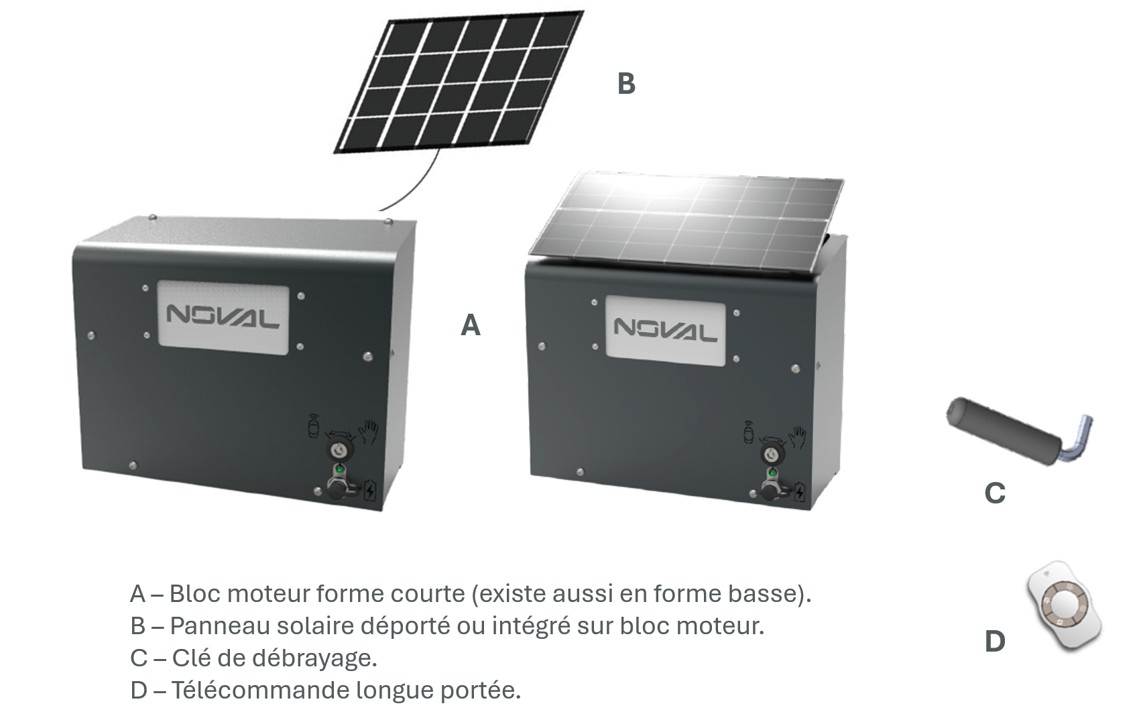 B

NOVAL

A

NOVAL

C

D

A – Bloc moteur forme courte (existe aussi en forme basse).
B – Panneau solaire déporté ou intégré sur bloc moteur.
C – Clé de débrayage.
D – Télécommande longue portée.