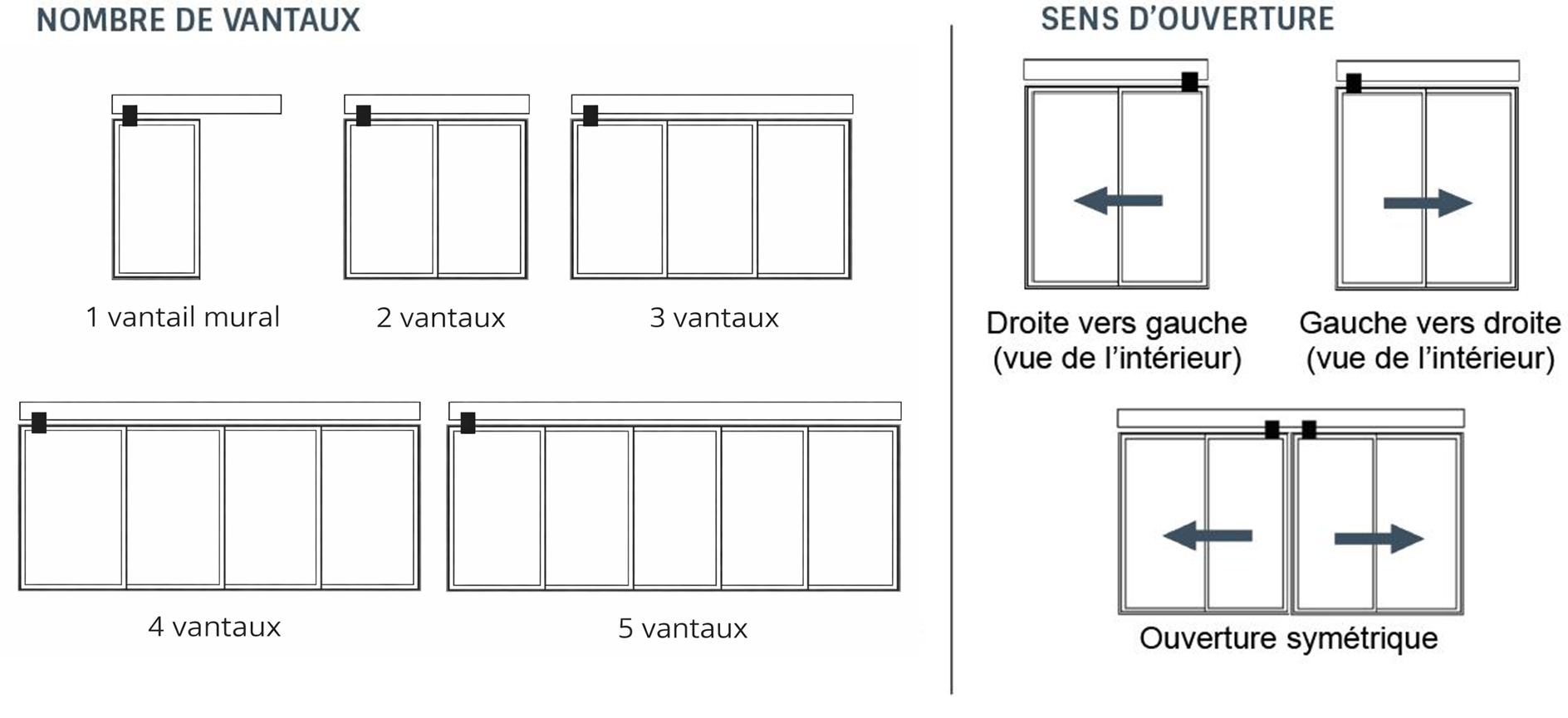 NOMBRE DE VANTAUX

1 vantail mural

2 vantaux

3 vantaux

4 vantaux

5 vantaux

SENS D'OUVERTURE

Droite vers gauche (vue de l'intérieur)

Gauche vers droite (vue de l'intérieur)

Ouverture symétrique