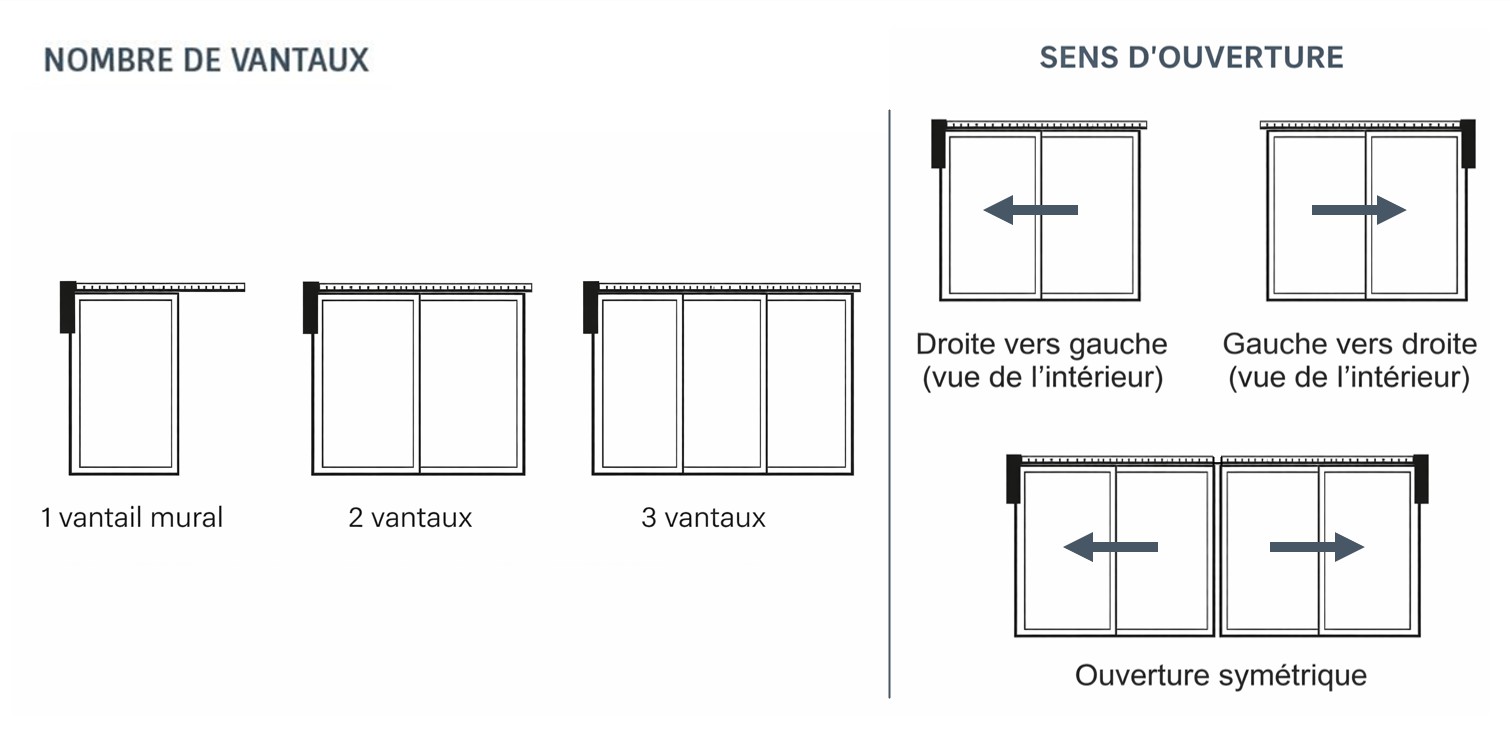 NOMBRE DE VANTAUX

1 vantail mural

2 vantaux

3 vantaux

SENS D'OUVERTURE

Droite vers gauche (vue de l’intérieur)

Gauche vers droite (vue de l’intérieur)

Ouverture symétrique