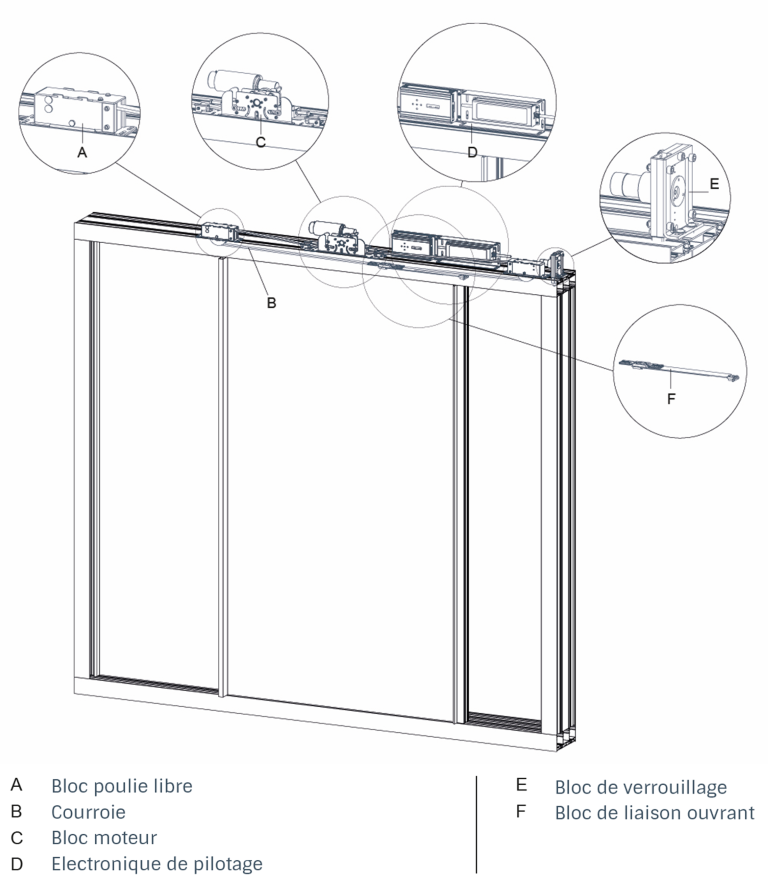 A

C

D

E

B

F

A Bloc poulie libre
B Courroie
C Bloc moteur
D Electronique de pilotage

E Bloc de verrouillage
F Bloc de liaison ouvrant