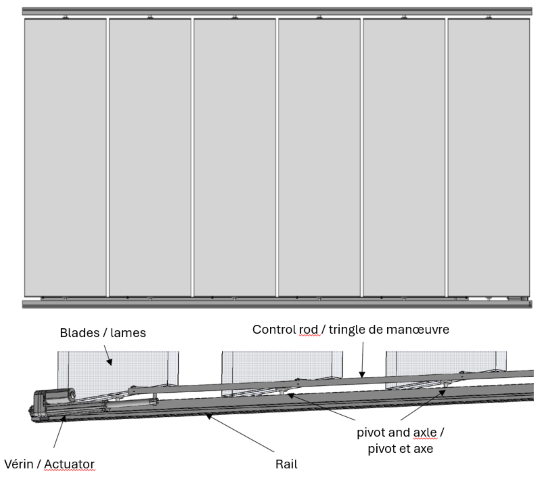 Blades / lames

Control rod / tringle de manœuvre

pivot and axle / pivot et axe

Vérin / Actuator

Rail