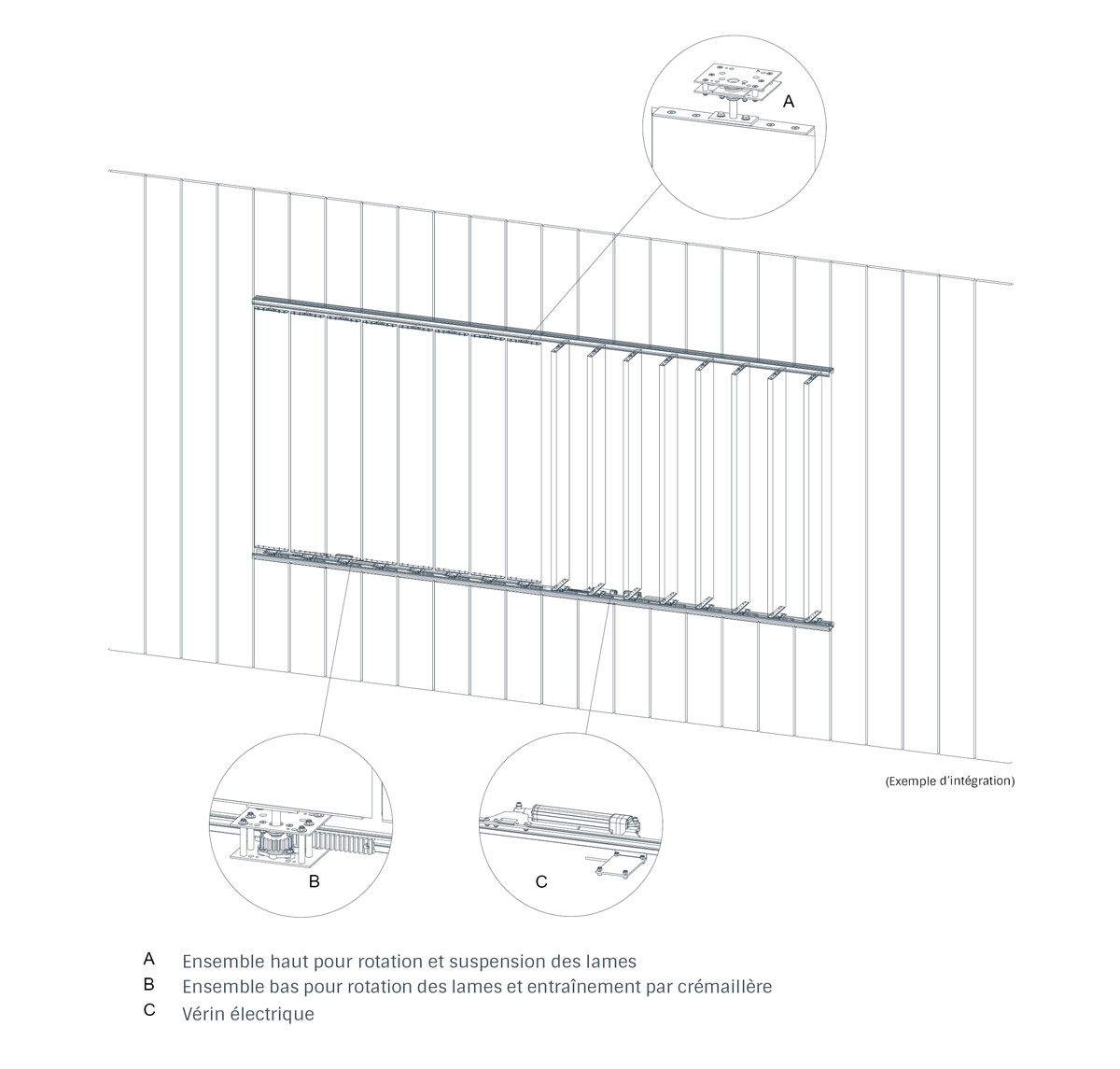 A

(Exemple d'intégration)

B

C

A Ensemble haut pour rotation et suspension des lames
B Ensemble bas pour rotation des lames et entraînement par crémaillère
C Vérin électrique