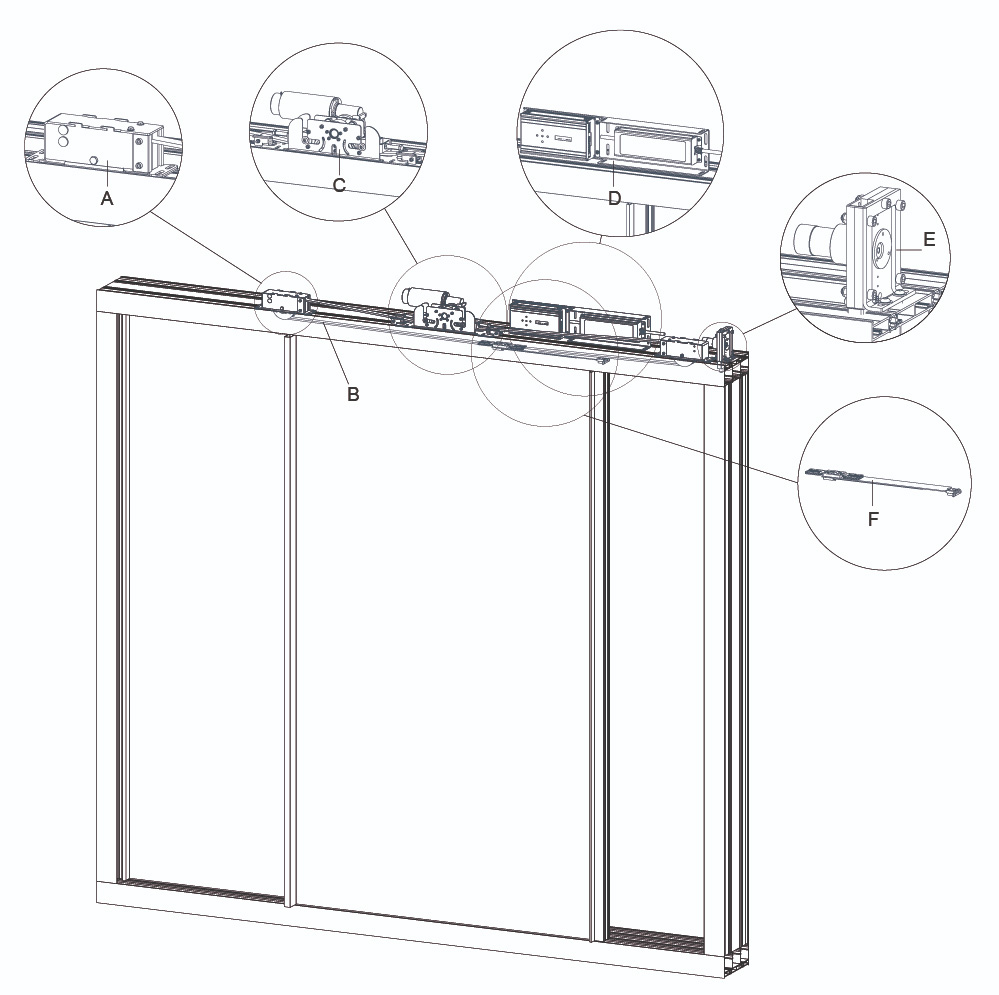 A
C
D
E
B
F